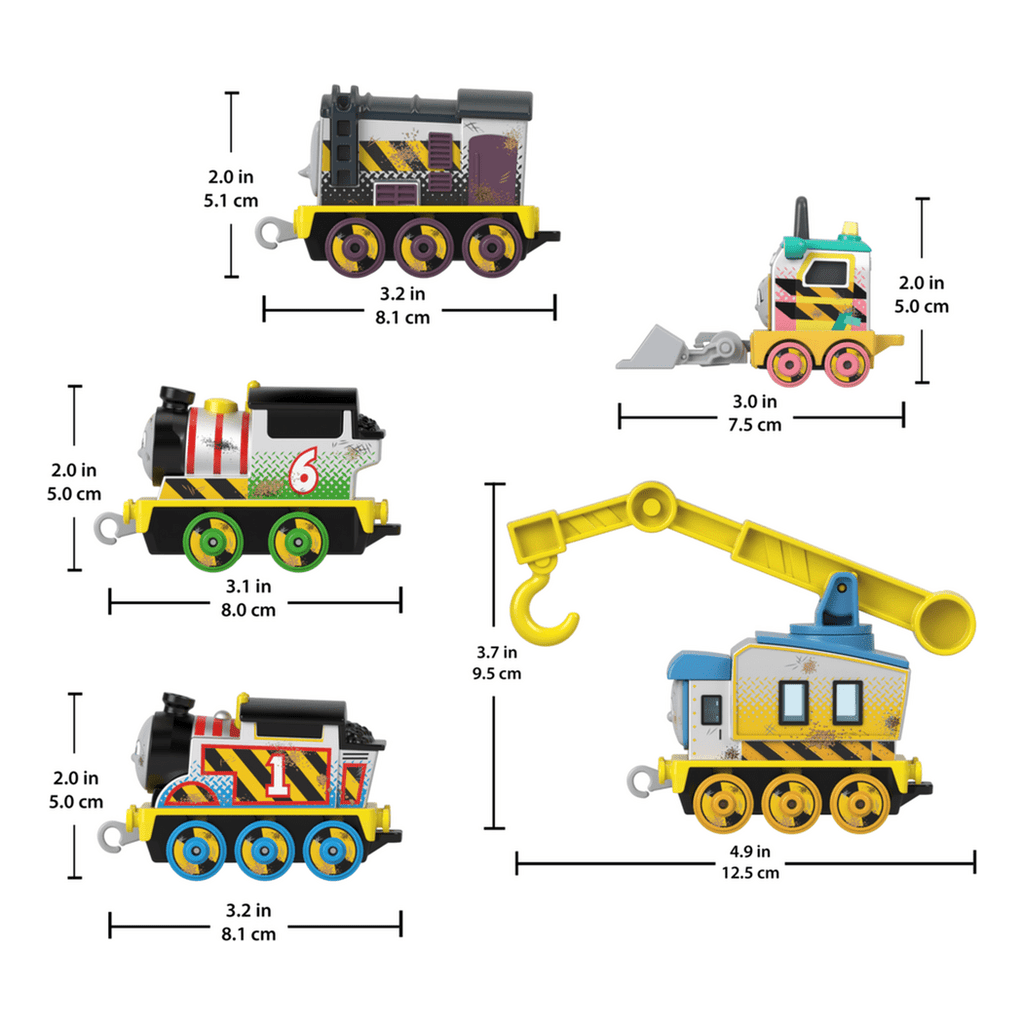 2.0 in
5.1 cm

3.2 in
8.1 cm

2.0 in
5.0 cm

3.0 in
7.5 cm

2.0 in
5.0 cm

6

3.1 in
8.0 cm

3.7 in
9.5 cm

2.0 in
5.0 cm

1

3.2 in
8.1 cm

4.9 in
12.5 cm