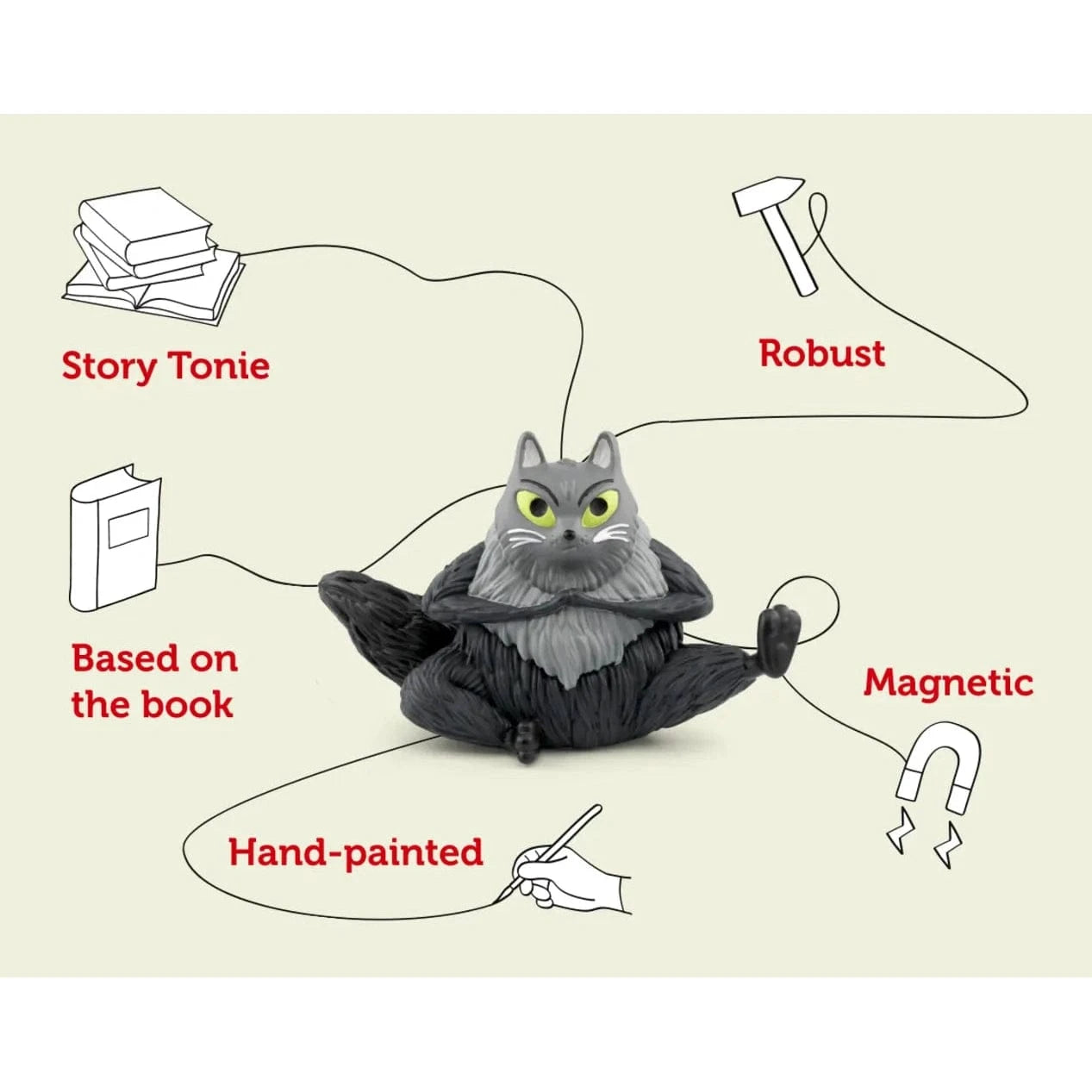 Story Tonie

Robust

Based on the book

Magnetic

Hand-painted