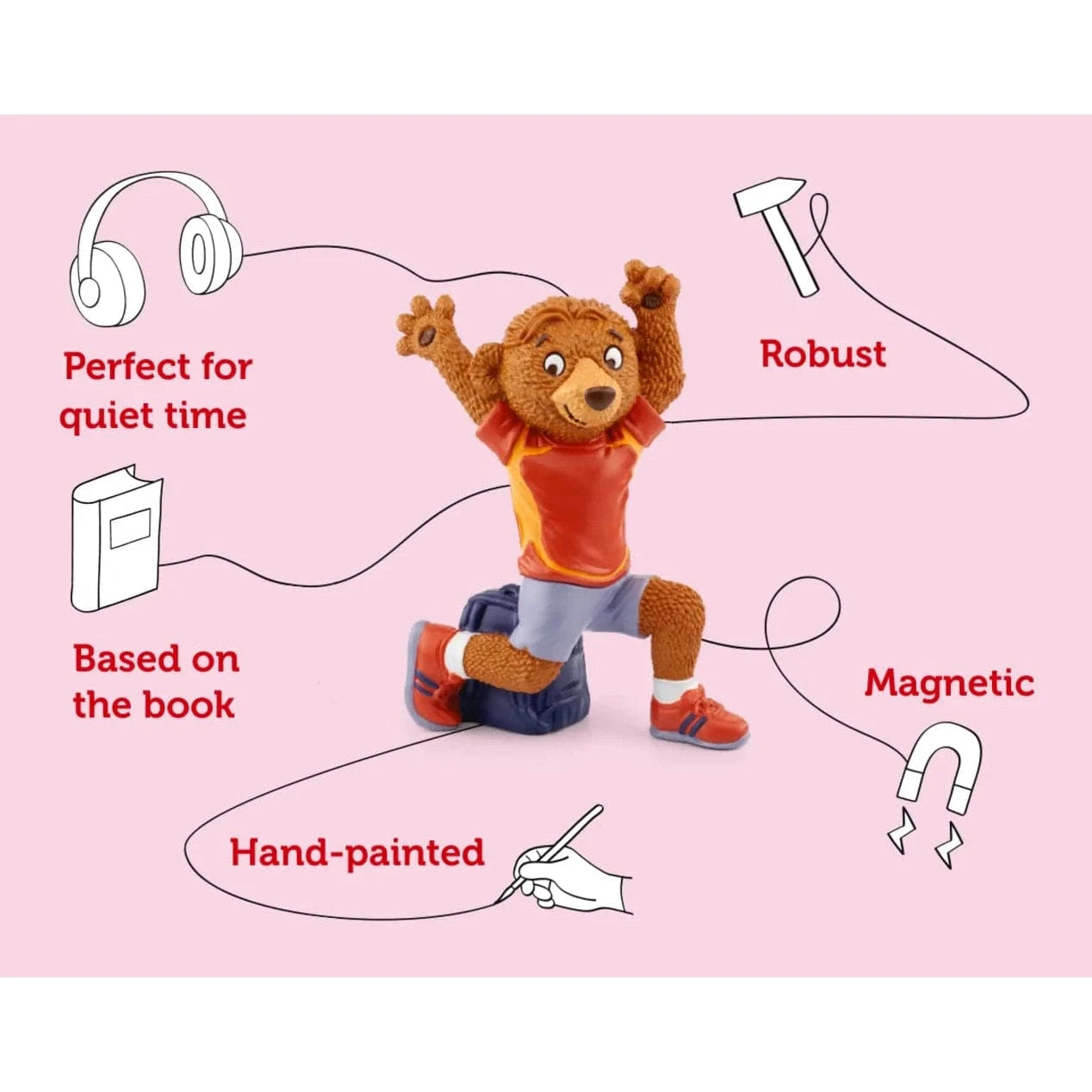 Perfect for quiet time

Robust

Based on the book

Magnetic

Hand-painted