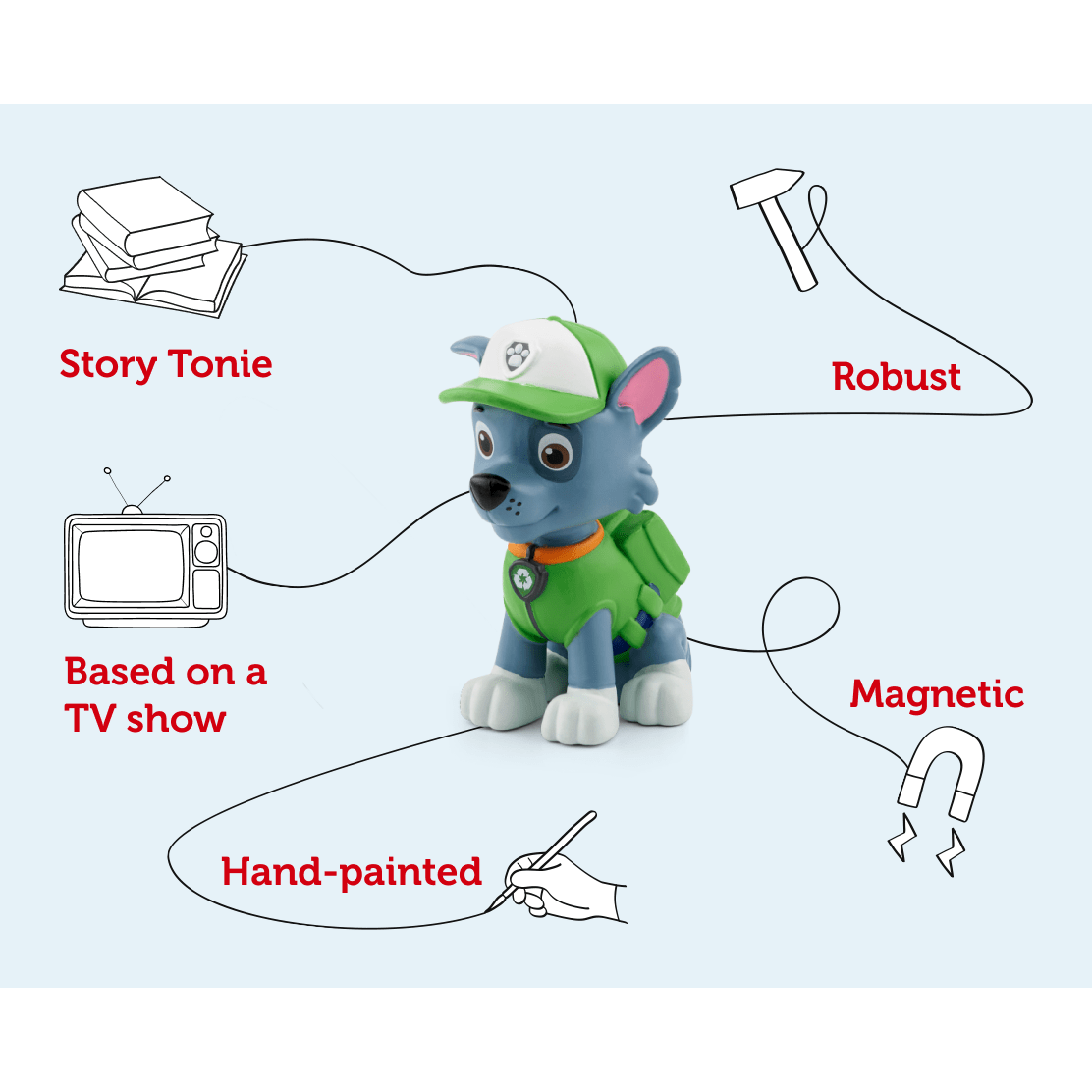 Story Tonie

Robust

Based on a TV show

Magnetic

Hand-painted