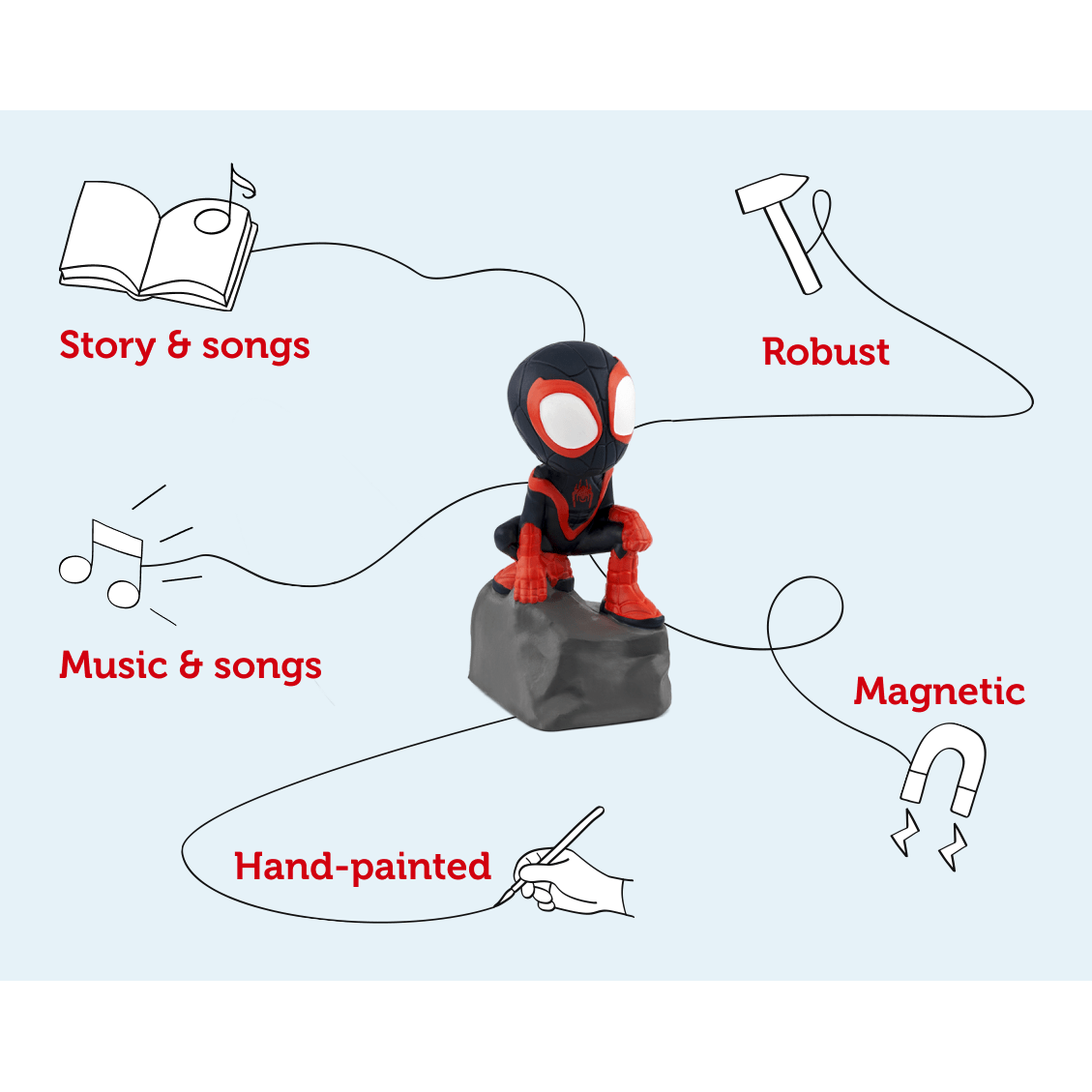 Story & songs

Robust

Music & songs

Magnetic

Hand-painted