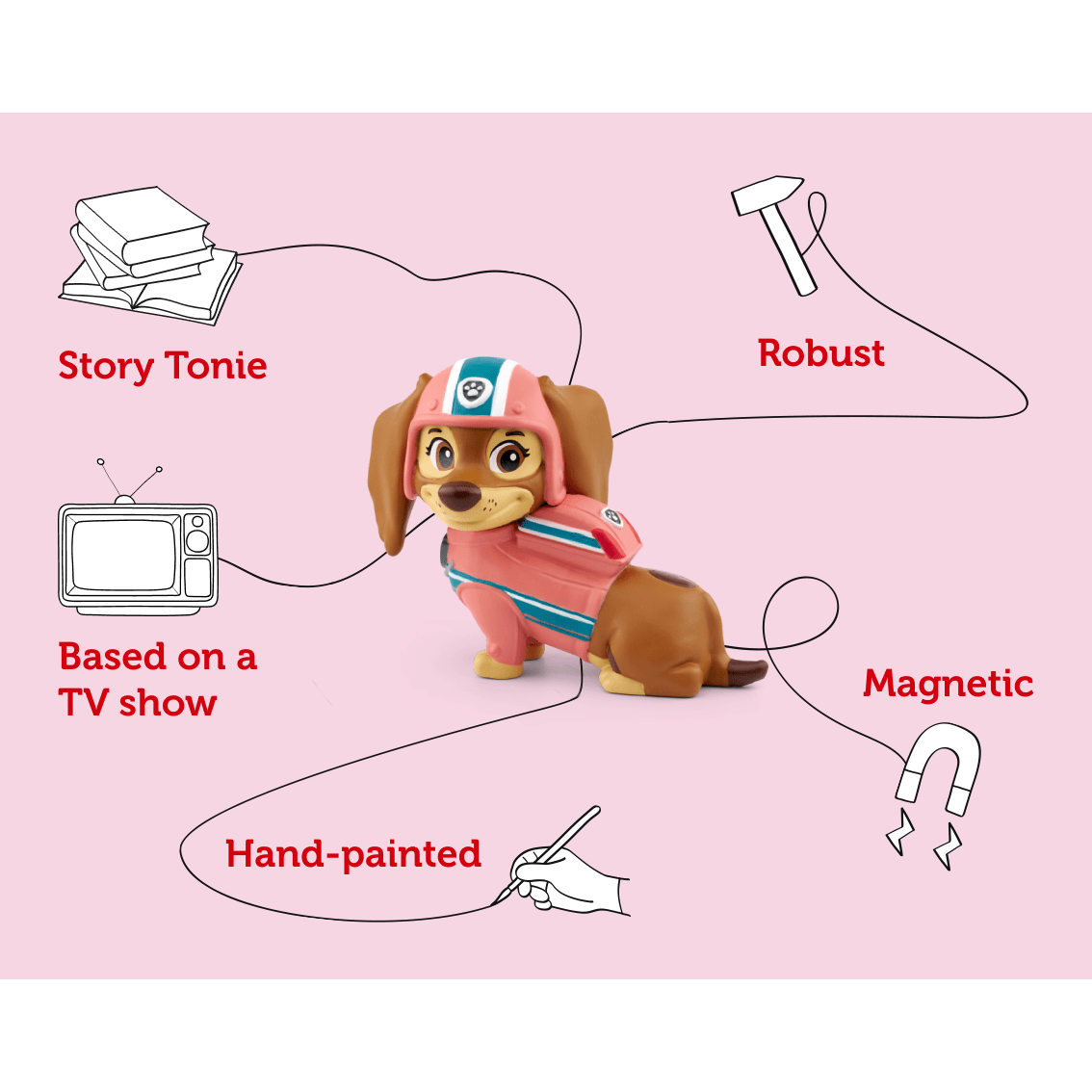 Story Tonie

Robust

Based on a TV show

Magnetic

Hand-painted