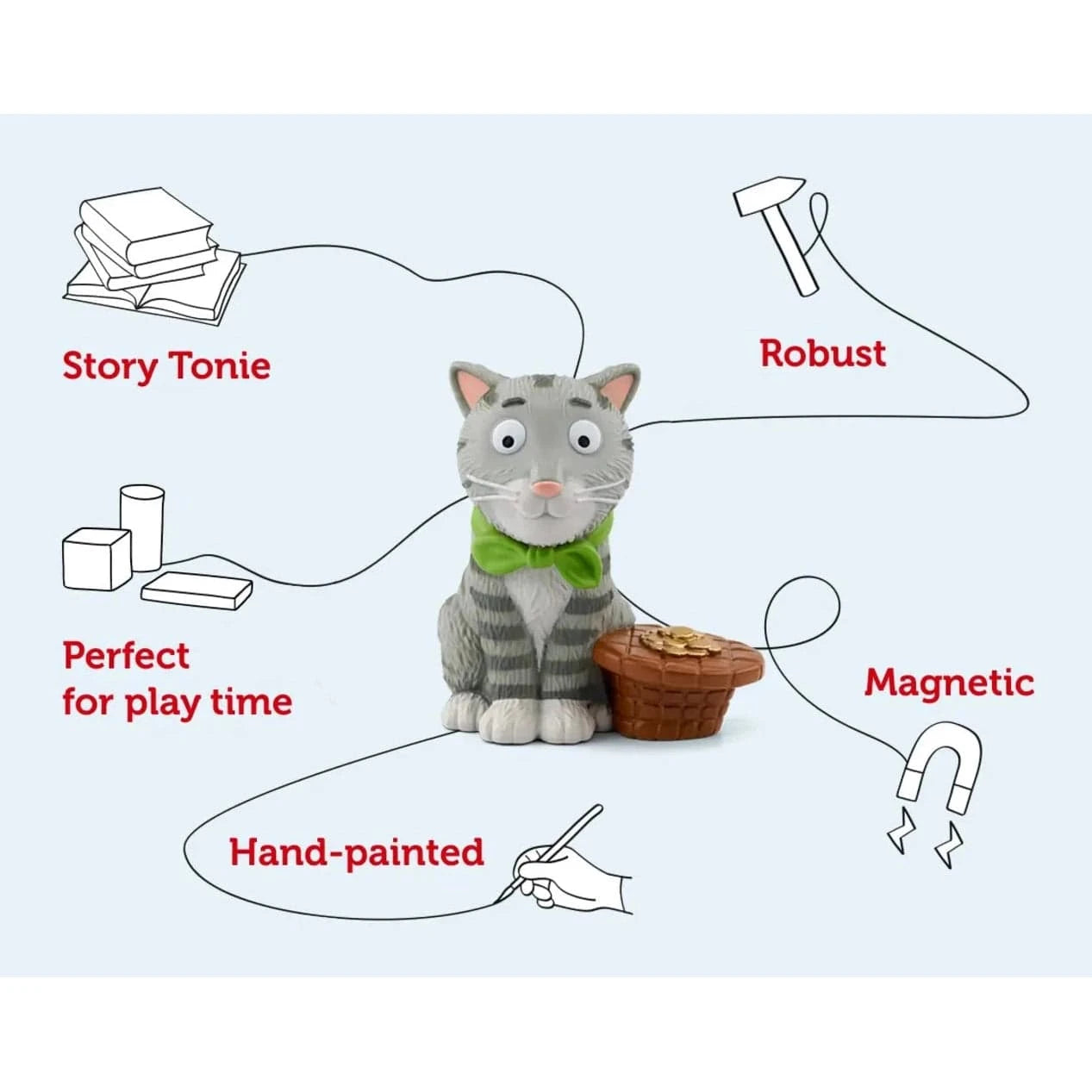 Story Tonie

Robust

Perfect for play time

Magnetic

Hand-painted