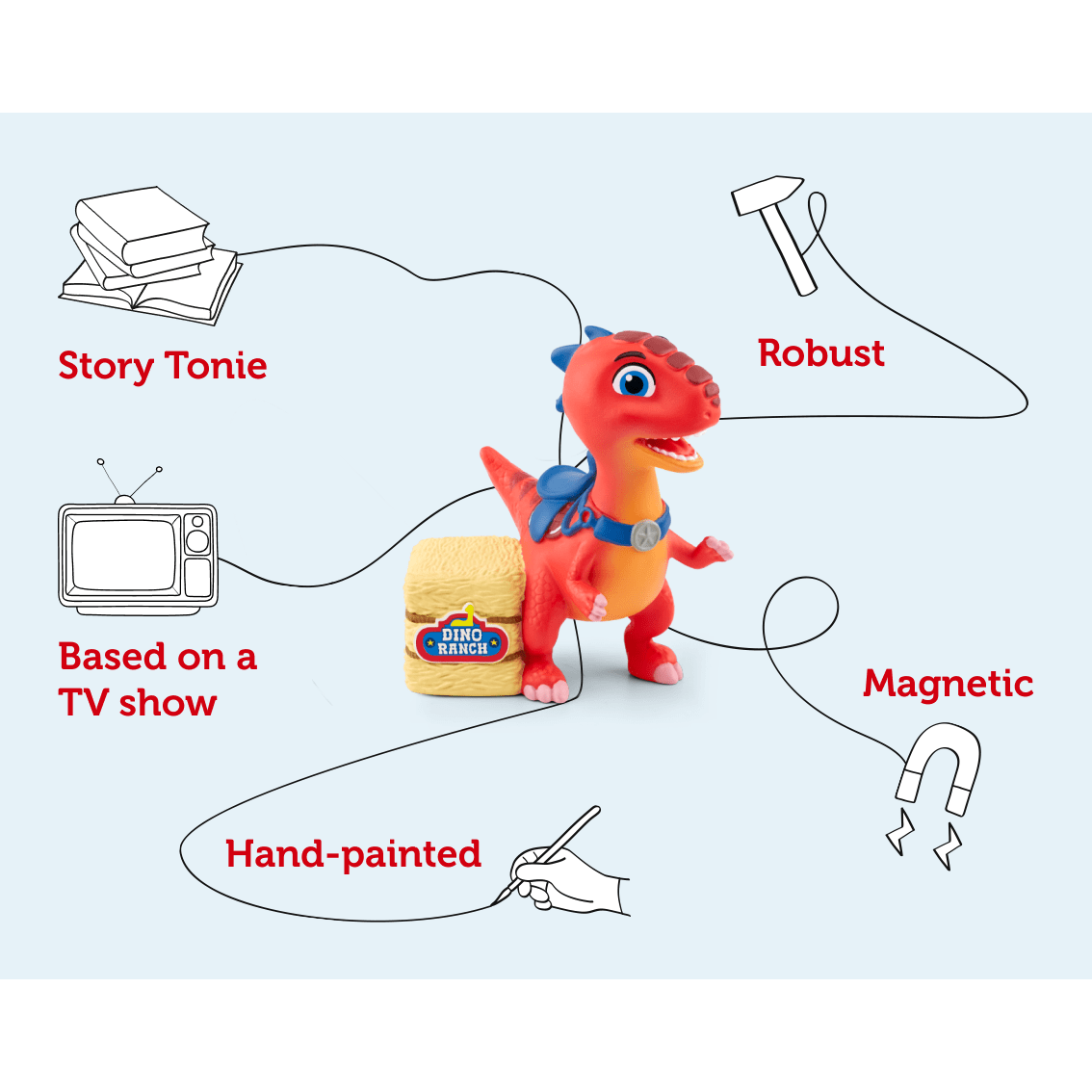 Story Tonie

Robust

Based on a TV show

DINO RANCH

Magnetic

Hand-painted