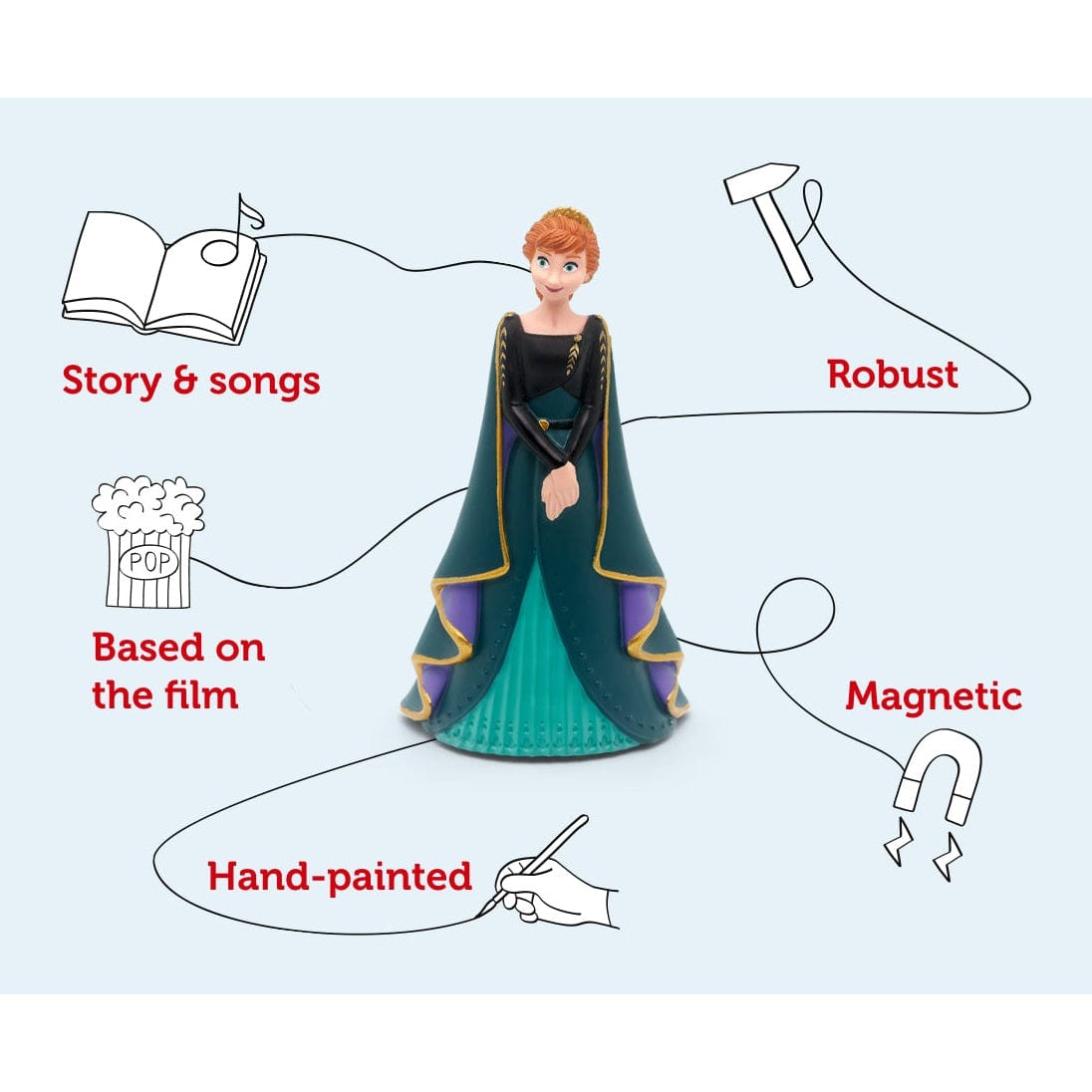 Story & songs

Robust

POP

Based on the film

Magnetic

Hand-painted