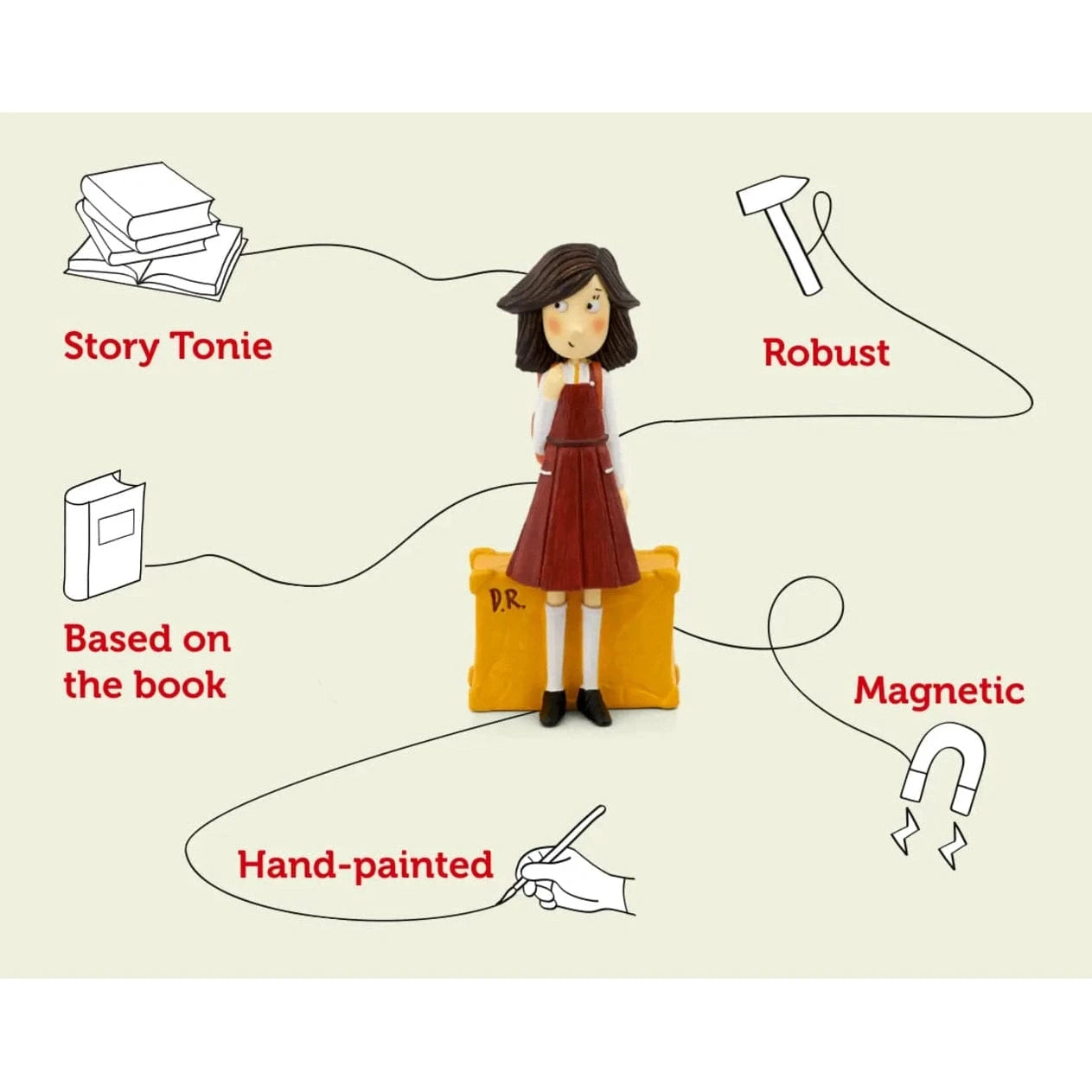 Story Tonie

Robust

Based on the book

D.R.

Magnetic

Hand-painted