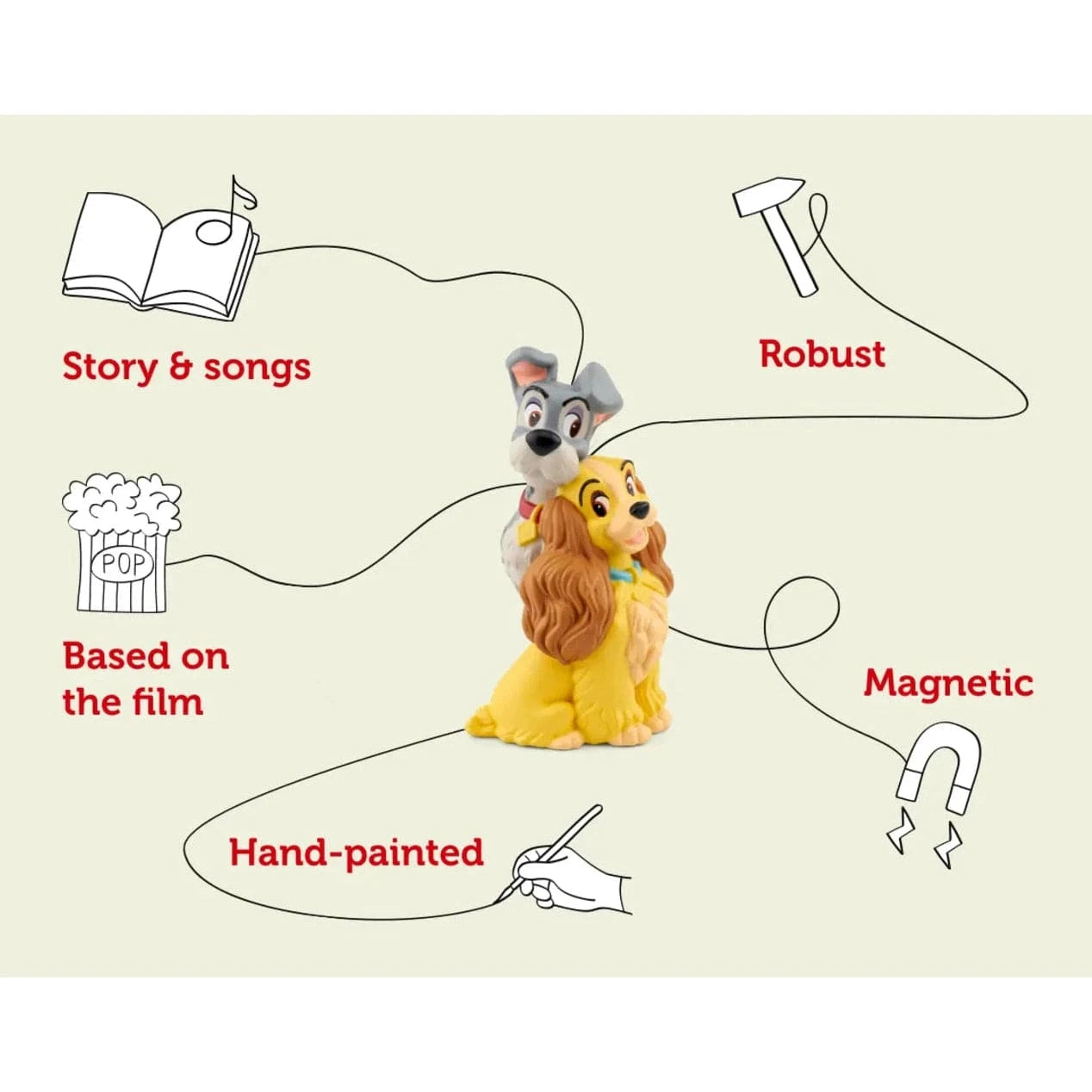 Story & songs

Robust

POP

Based on the film

Magnetic

Hand-painted