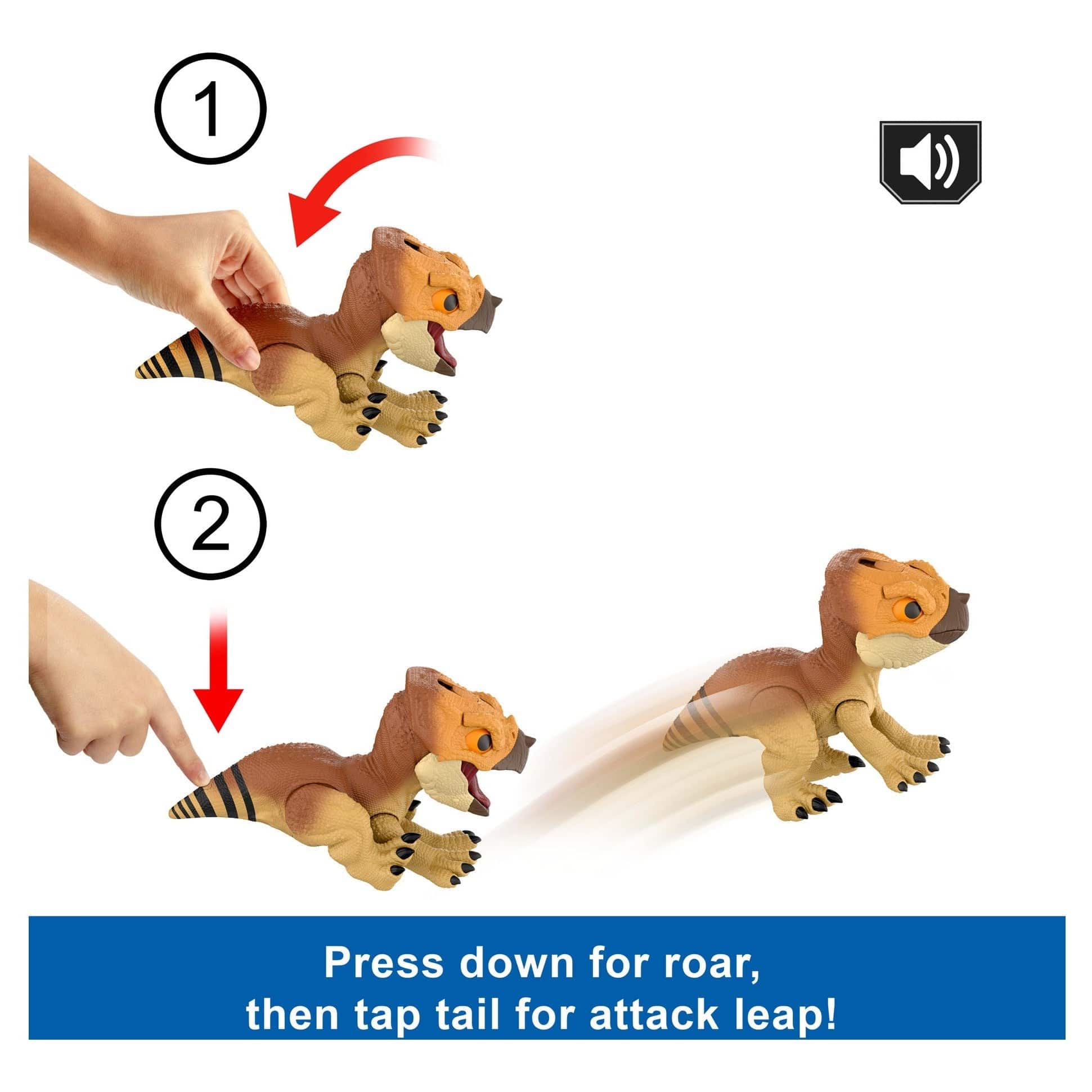 1

2

Press down for roar,
then tap tail for attack leap!