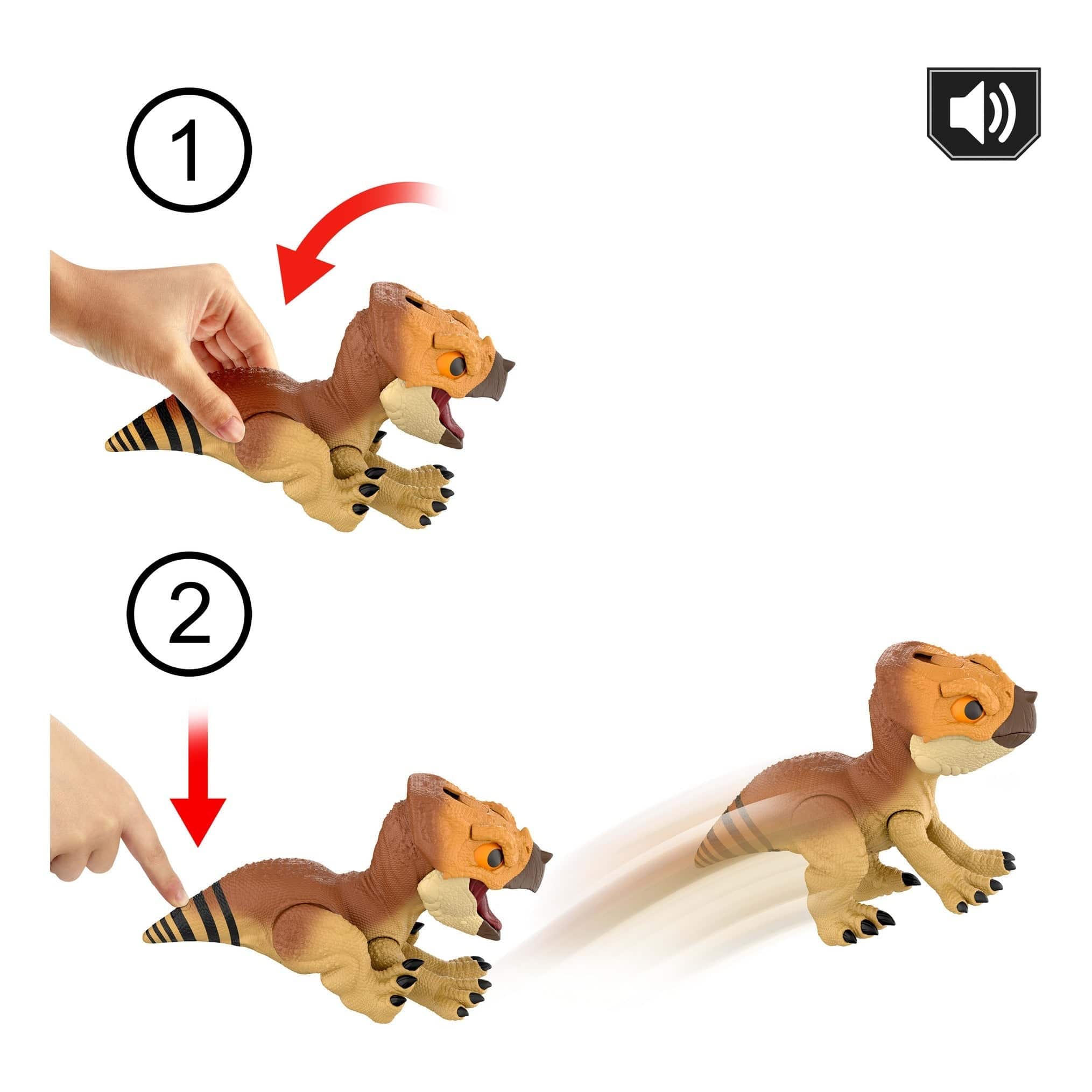 1

2